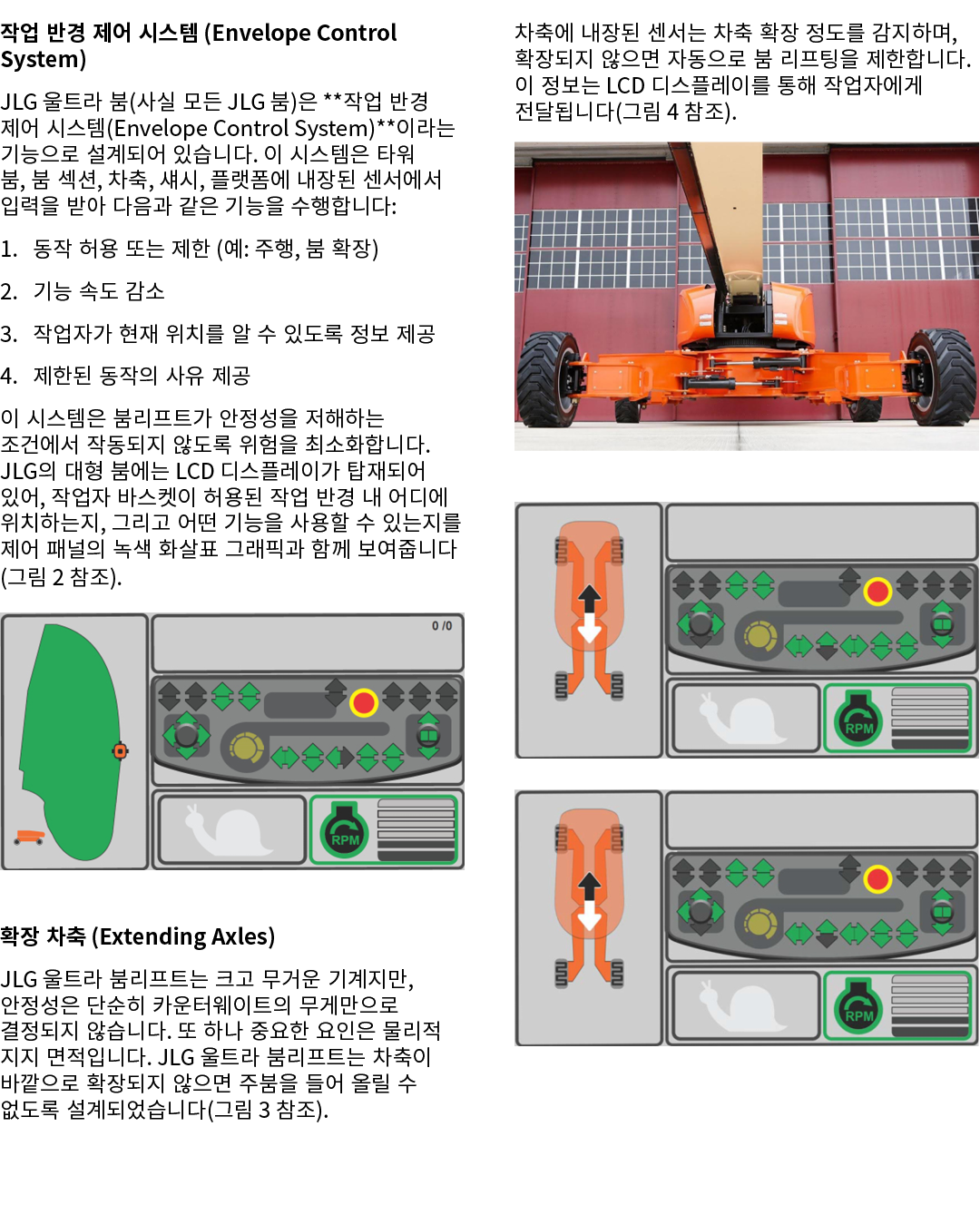 작업 반경 제어 시스템 (Envelope Control System)

JLG 울트라 붐(사실 모든 JLG 붐)은 **작업 반경 제어 시스템(Envelope Control System)**이라는 기능으로 설계되어 있습니다. 이 시스템은 타워 붐, 붐 섹션, 차축, 섀시, 플랫폼에 내장된 센서에서 입력을 받아 다음과 같은 기능을 수행합니다:

1. 동작 허용 또는 제한 (예: 주행, 붐 확장)

2. 기능 속도 감소

3. 작업자가 현재 위치를 알 수 있도록 정보 제공

4. 제한된 동작의 사유 제공

이 시스템은 붐리프트가 안정성을 저해하는 조건에서 작동되지 않도록 위험을 최소화합니다. JLG의 대형 붐에는 LCD 디스플레이가 탑재되어 있어, 작업자 바스켓이 허용된 작업 반경 내 어디에 위치하는지, 그리고 어떤 기능을 사용할 수 있는지를 제어 패널의 녹색 화살표 그래픽과 함께 보여줍니다 (그림 2 참조).

0 /0

RPM

확장 차축 (Extending Axles)

JLG 울트라 붐리프트는 크고 무거운 기계지만, 안정성은 단순히 카운터웨이트의 무게만으로 결정되지 않습니다. 또 하나 중요한 요인은 물리적 지지 면적입니다. JLG 울트라 붐리프트는 차축이 바깥으로 확장되지 않으면 주붐을 들어 올릴 수 없도록 설계되었습니다(그림 3 참조).

차축에 내장된 센서는 차축 확장 정도를 감지하며, 확장되지 않으면 자동으로 붐 리프팅을 제한합니다. 이 정보는 LCD 디스플레이를 통해 작업자에게 전달됩니다(그림 4 참조).

RPM

RPM